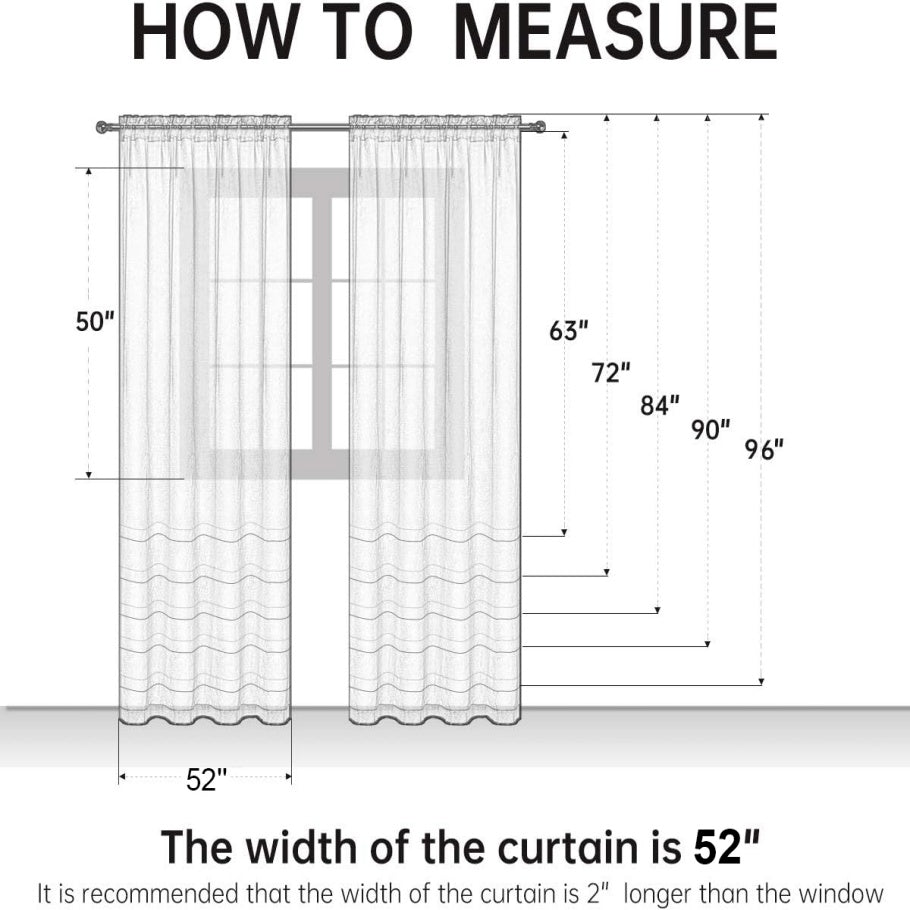 HOW TO MEASURE

50"

63"

72"

84"

90"

96"

52"

The width of the curtain is 52"

It is recommended that the width of the curtain is 2" longer than the window