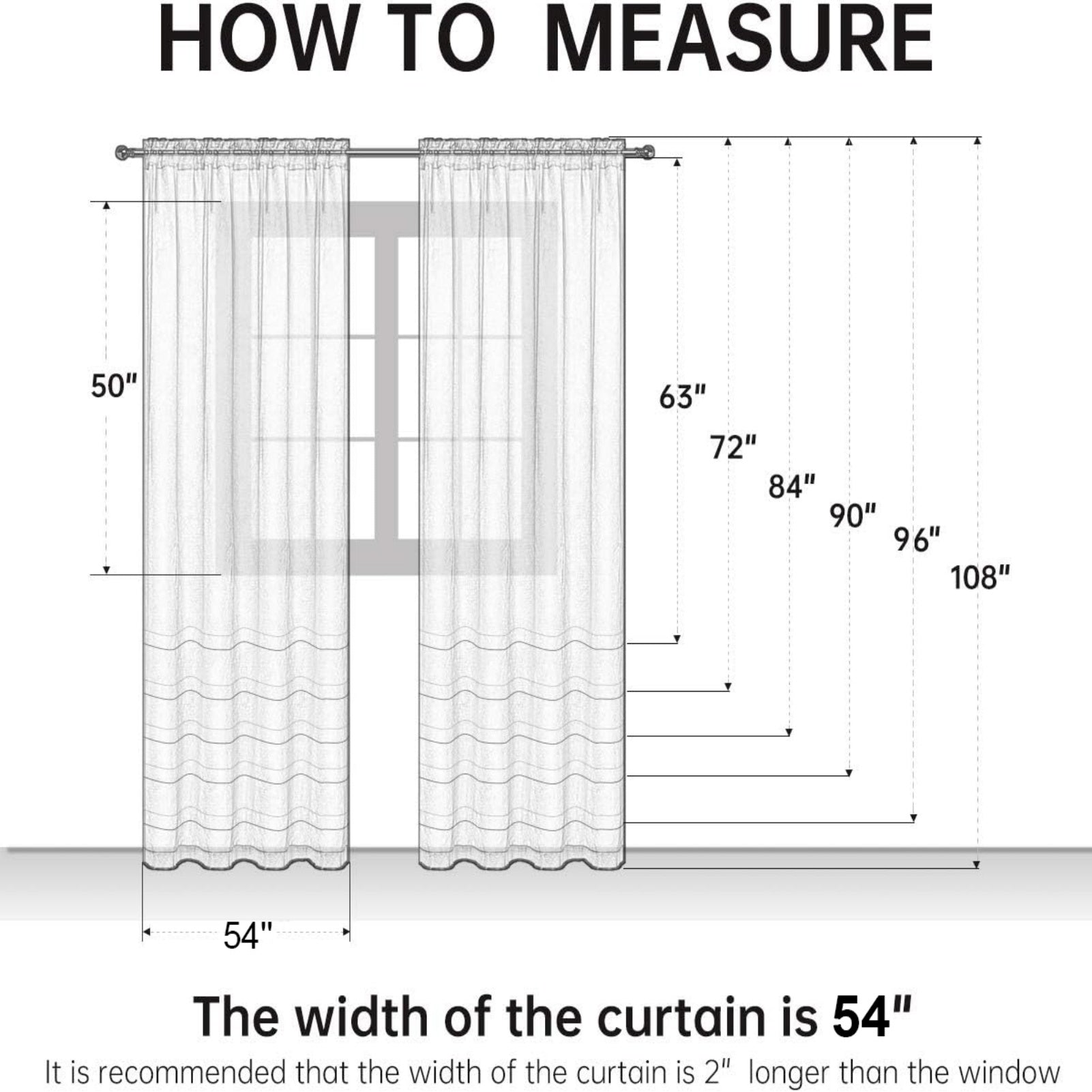 HOW TO MEASURE

50"

63"

72"

84"

90"

96"

108"

54"

The width of the curtain is 54"

It is recommended that the width of the curtain is 2" longer than the window